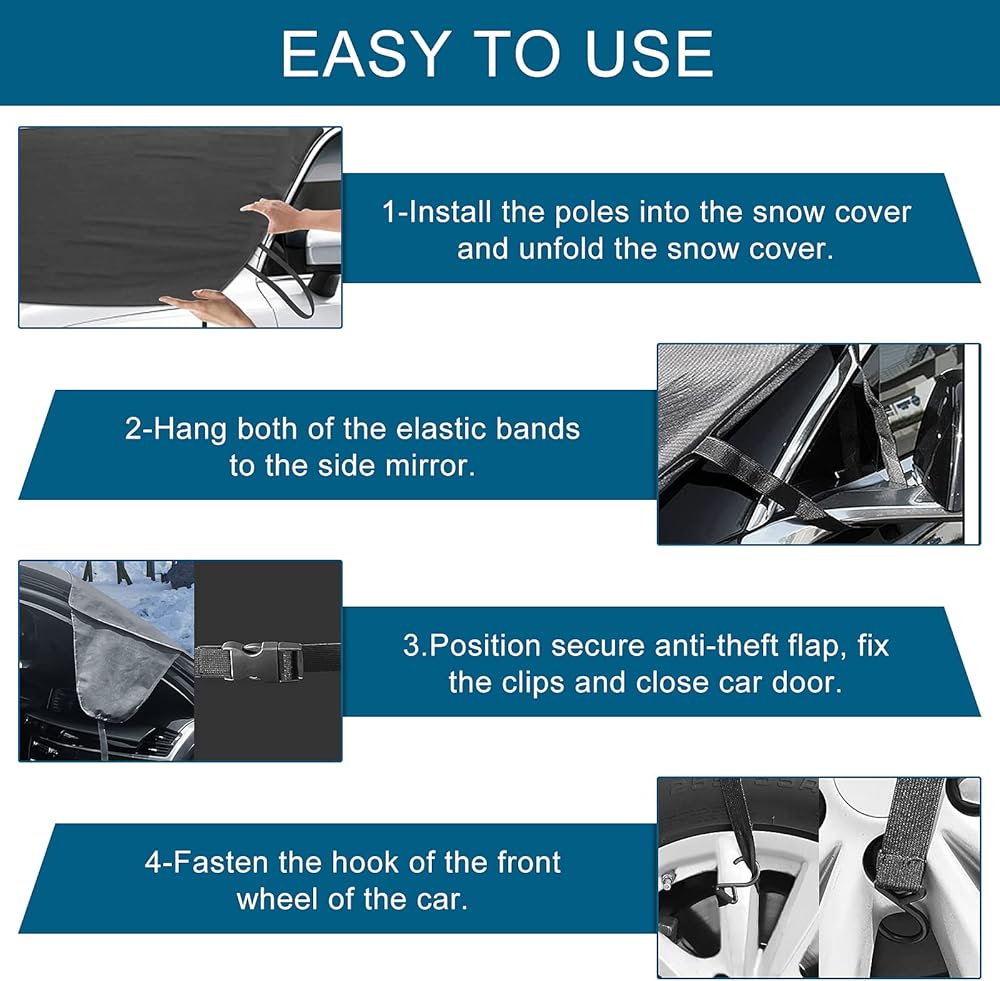 EASY TO USE

1-Install the poles into the snow cover and unfold the snow cover.

2-Hang both of the elastic bands to the side mirror.

3.Position secure anti-theft flap, fix the clips and close car door.

4-Fasten the hook of the front wheel of the car.