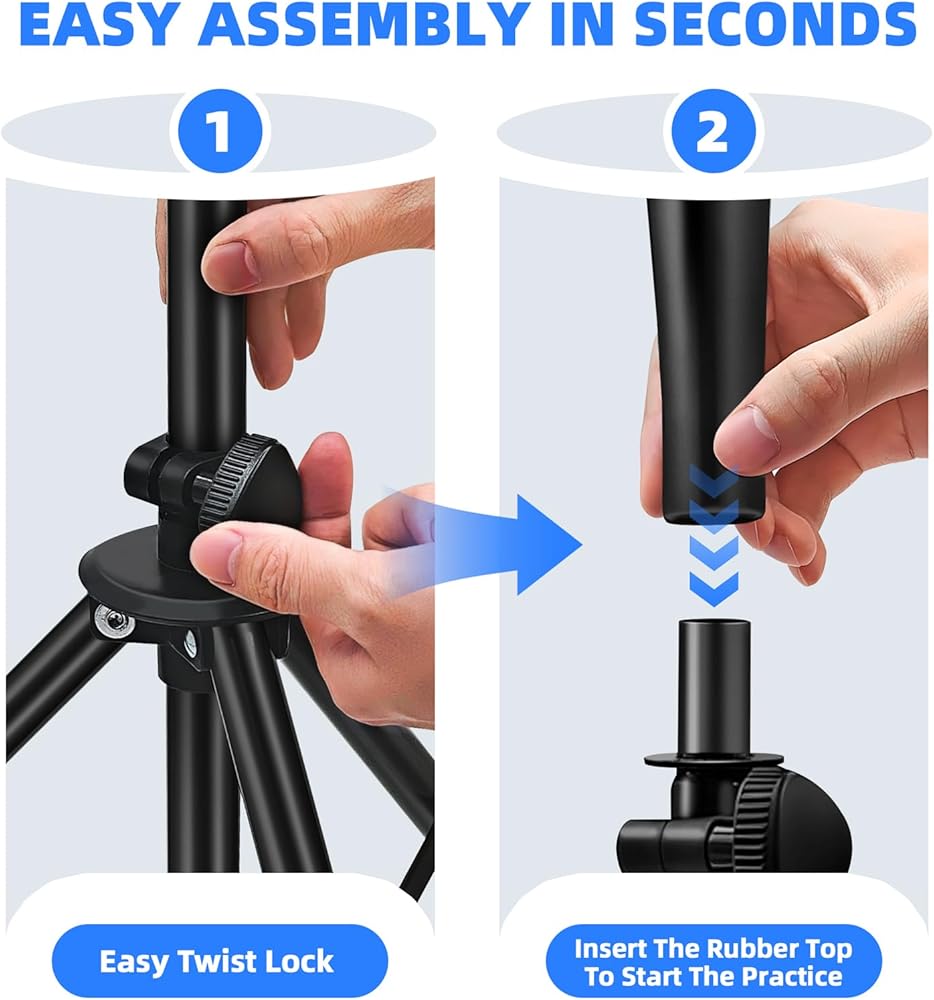 EASY ASSEMBLY IN SECONDS

1

2

Easy Twist Lock

Insert The Rubber Top To Start The Practice