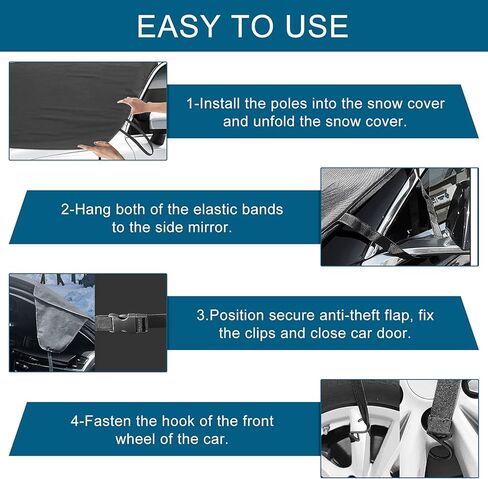 EASY TO USE

1-Install the poles into the snow cover and unfold the snow cover.

2-Hang both of the elastic bands to the side mirror.

3.Position secure anti-theft flap, fix the clips and close car door.

4-Fasten the hook of the front wheel of the car.