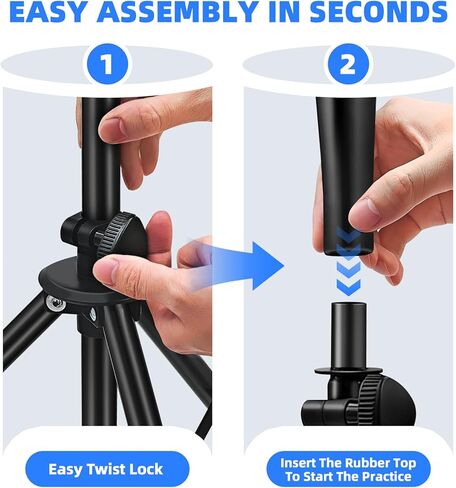 EASY ASSEMBLY IN SECONDS

1

2

Easy Twist Lock

Insert The Rubber Top To Start The Practice