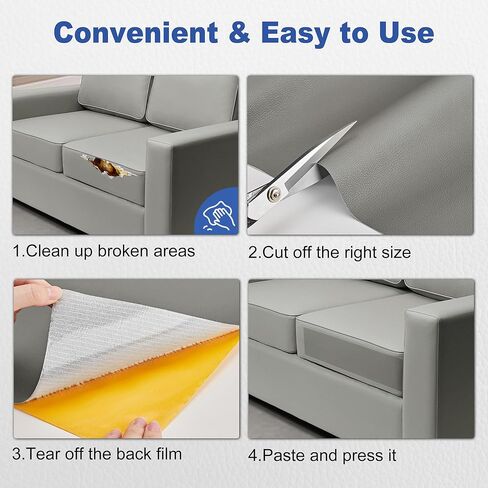 Convenient & Easy to Use

1.Clean up broken areas

2.Cut off the right size

3.Tear off the back film

4.Paste and press it