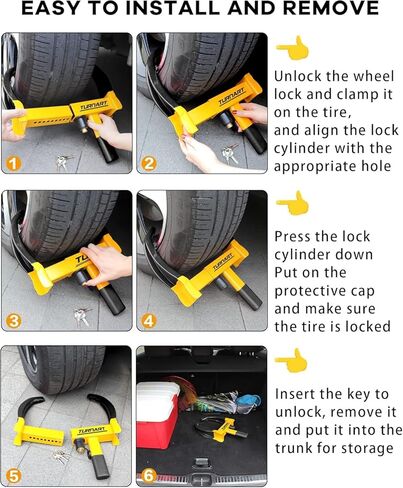 EASY TO INSTALL AND REMOVE

TURNART

1

TURNART

2

Unlock the wheel lock and clamp it on the tire, and align the lock cylinder with the appropriate hole

TU

3

TURNART

4

Press the lock cylinder down Put on the protective cap and make sure the tire is locked

TURNART

5

6

Insert the key to unlock, remove it and put it into the trunk for storage