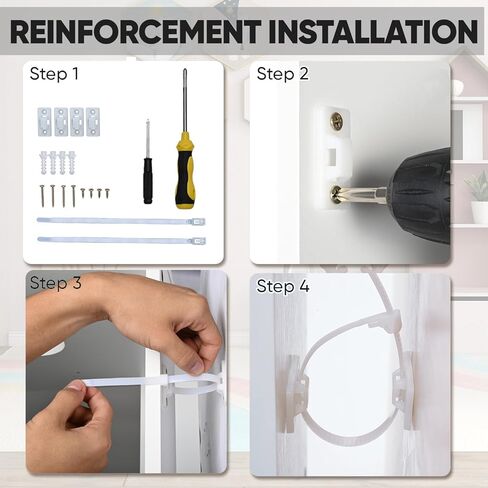 REINFORCEMENT INSTALLATION

Step 1

Step 2

Step 3

Step 4