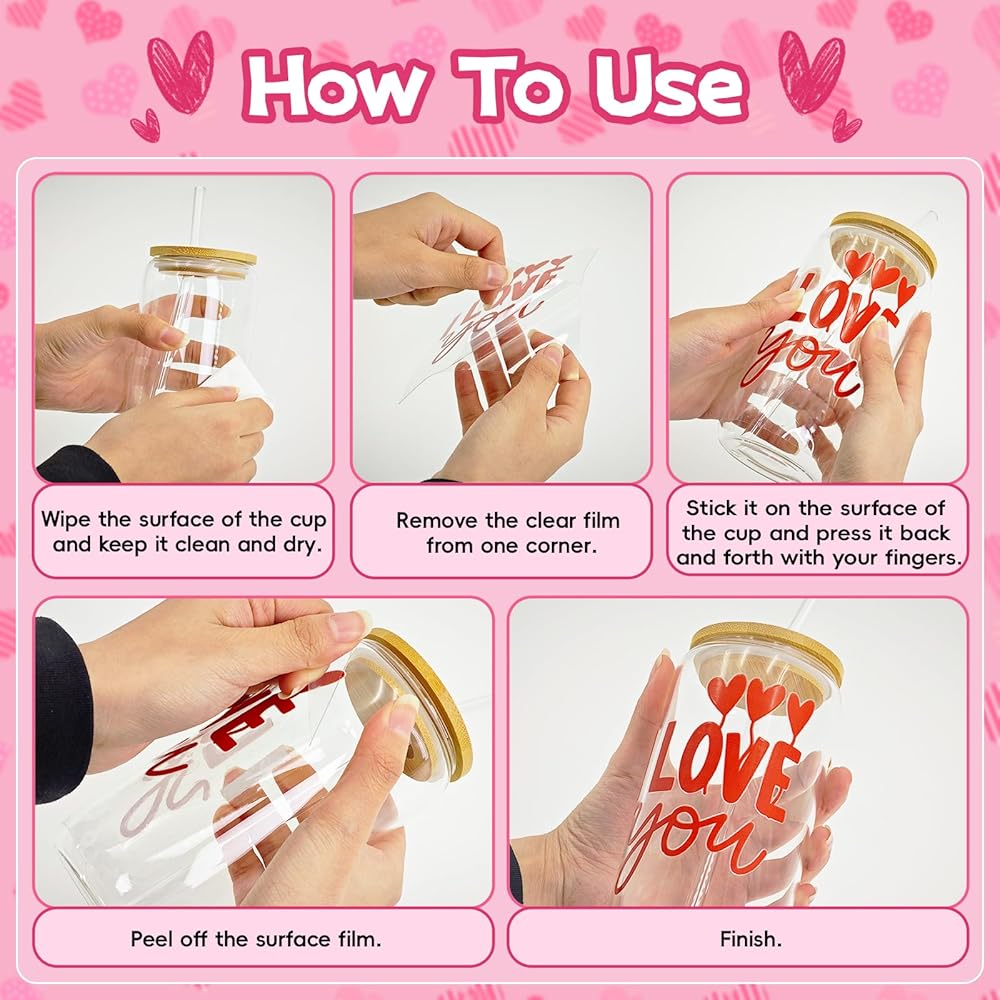 How To Use

Wipe the surface of the cup and keep it clean and dry.

Remove the clear film from one corner.

LOVE you

Stick it on the surface of the cup and press it back and forth with your fingers.

Peel off the surface film.

LOVE you

Finish.