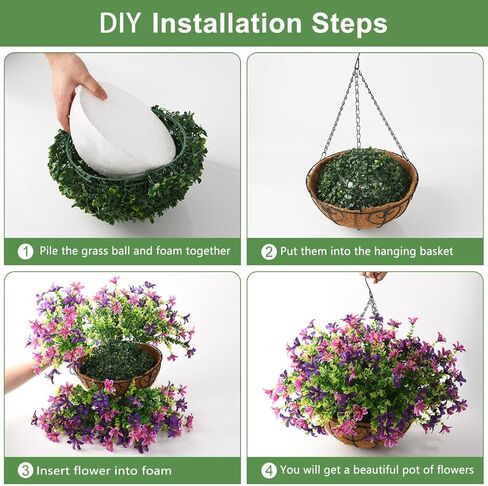 DIY Installation Steps

1 Pile the grass ball and foam together

2 Put them into the hanging basket

3 Insert flower into foam

4 You will get a beautiful pot of flowers