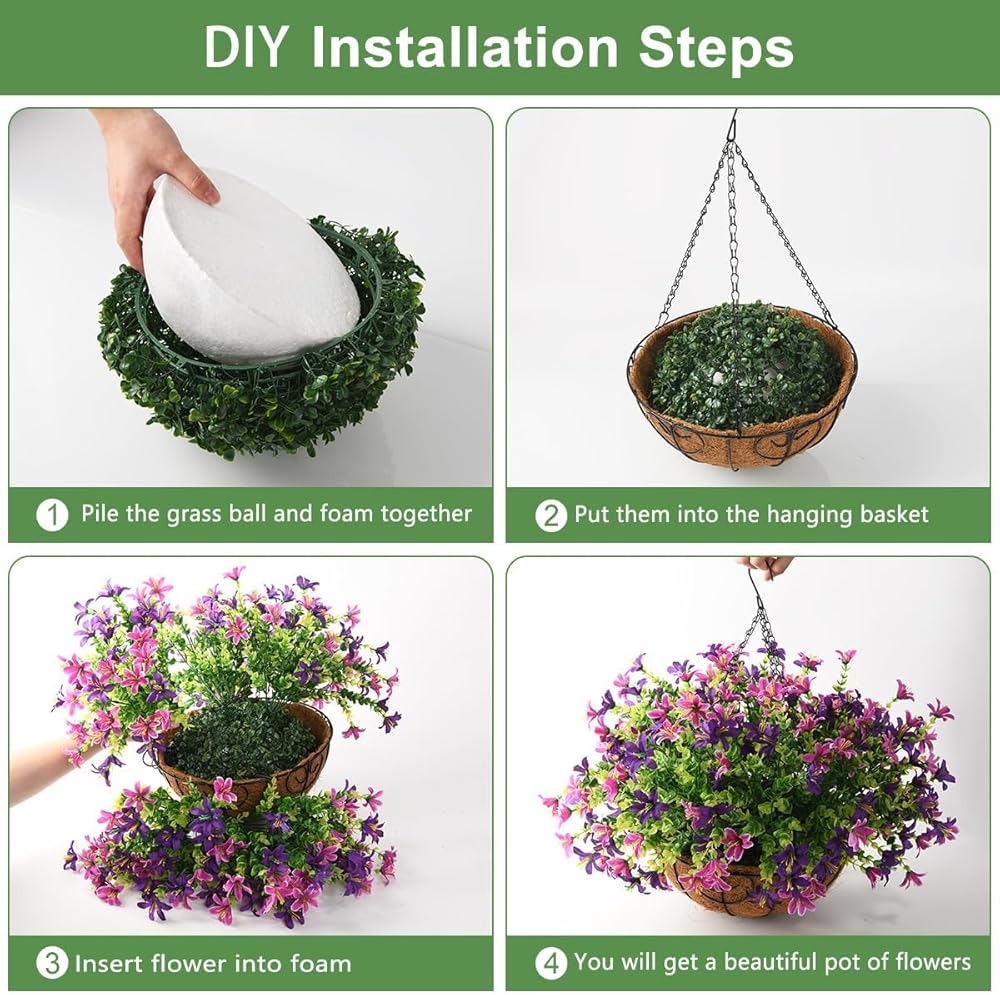 DIY Installation Steps

1 Pile the grass ball and foam together

2 Put them into the hanging basket

3 Insert flower into foam

4 You will get a beautiful pot of flowers