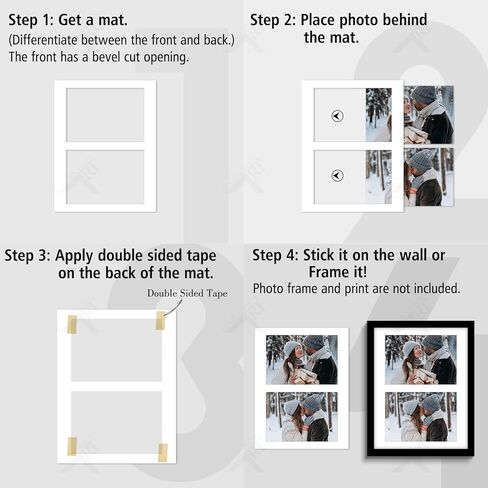 Step 1: Get a mat.
(Differentiate between the front and back.)
The front has a bevel cut opening.

Step 2: Place photo behind the mat.

Step 3: Apply double sided tape on the back of the mat.

Double Sided Tape

Step 4: Stick it on the wall or Frame it!
Photo frame and print are not included.