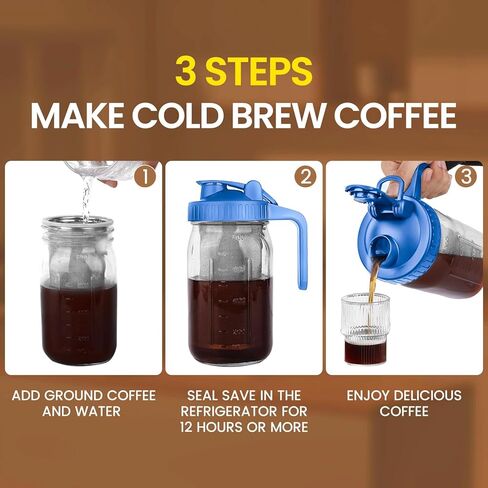 3 STEPS
MAKE COLD BREW COFFEE

1

ADD GROUND COFFEE AND WATER

2

SEAL SAVE IN THE REFRIGERATOR FOR 12 HOURS OR MORE

3

ENJOY DELICIOUS COFFEE