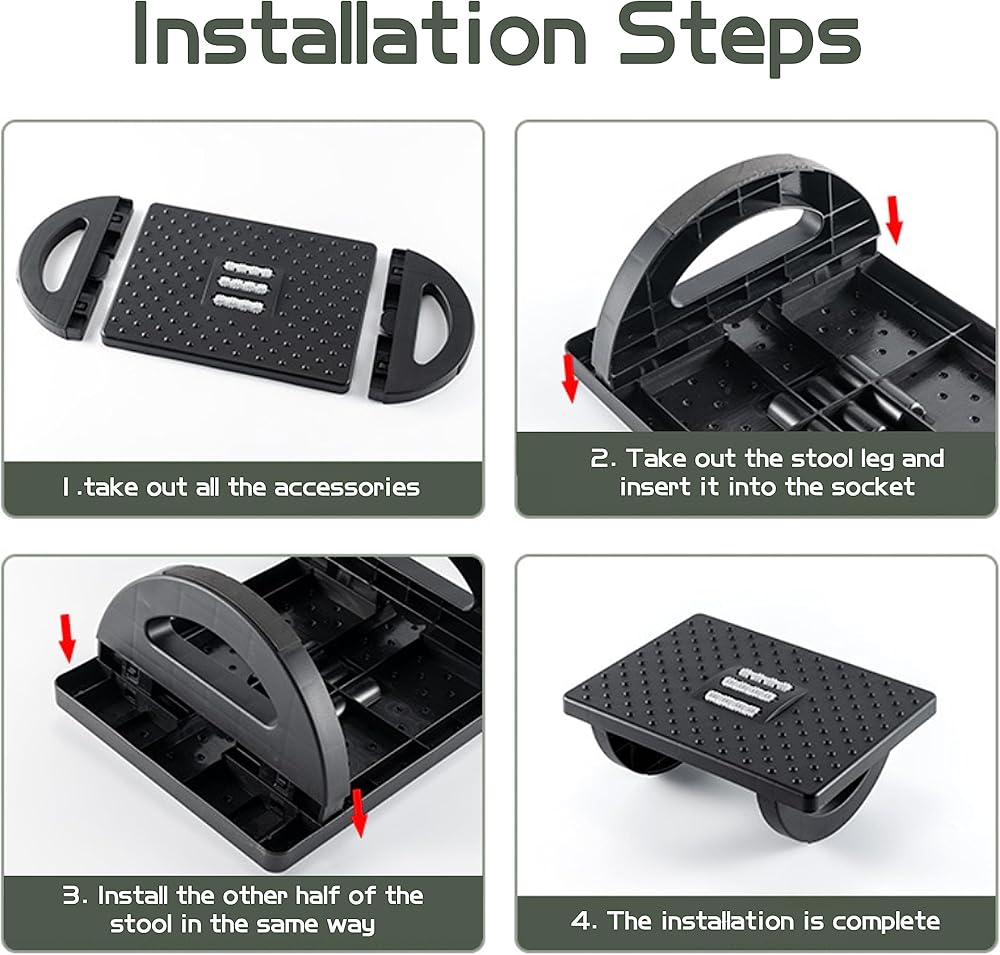 Installation Steps

1.take out all the accessories

2. Take out the stool leg and insert it into the socket

3. Install the other half of the stool in the same way

4. The installation is complete