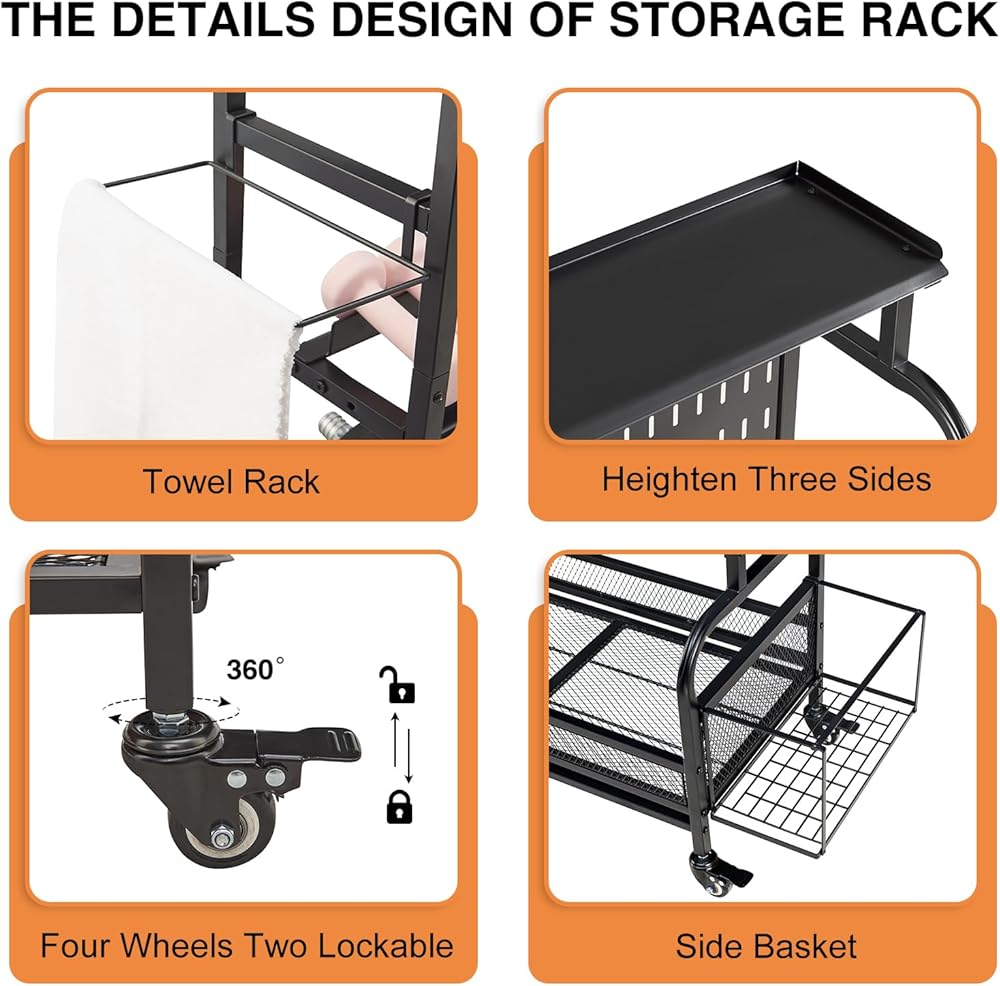 THE DETAILS DESIGN OF STORAGE RACK

Towel Rack

Heighten Three Sides

360°

Four Wheels Two Lockable

Side Basket