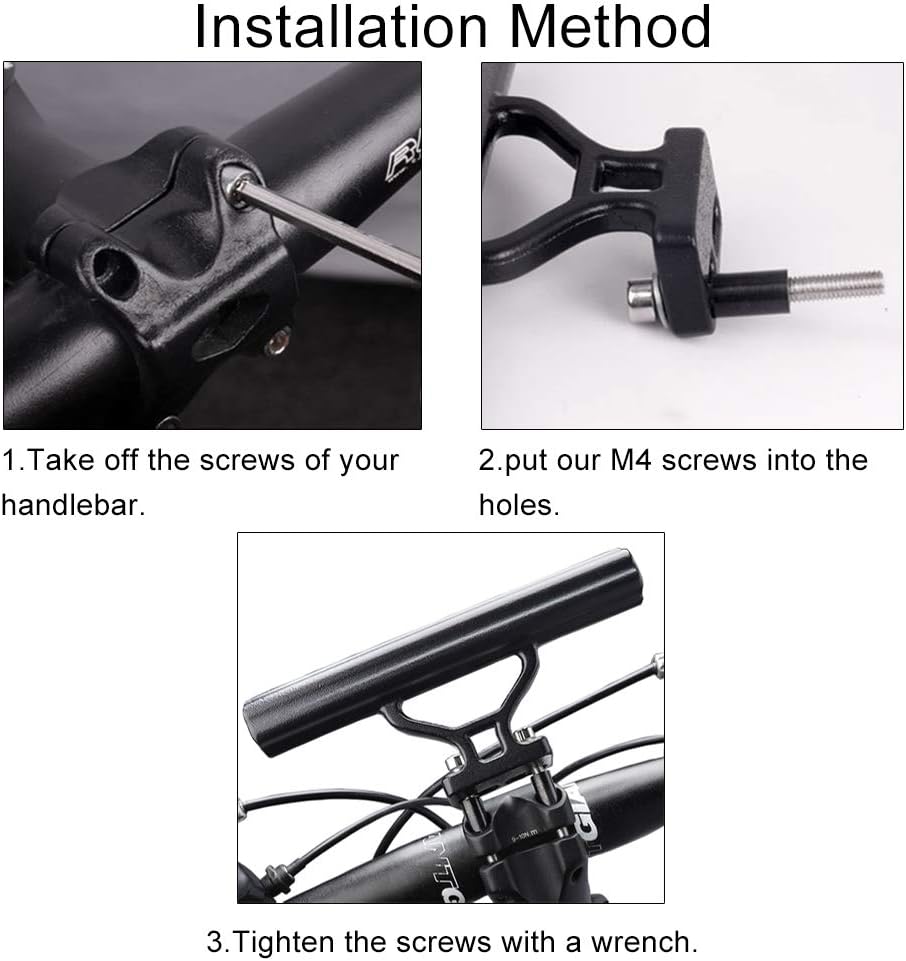 Installation Method

1.Take off the screws of your handlebar.

2.put our M4 screws into the holes.

3.Tighten the screws with a wrench.