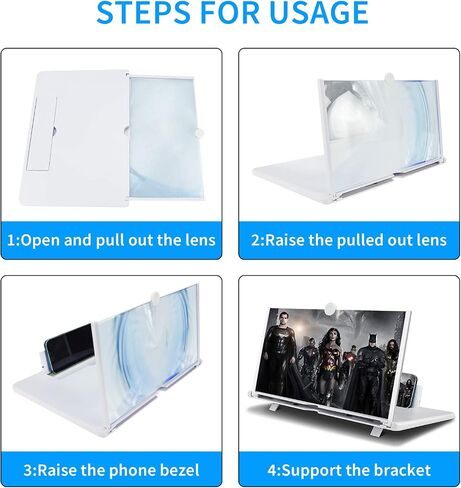 STEPS FOR USAGE

1:Open and pull out the lens

2:Raise the pulled out lens

3:Raise the phone bezel

4:Support the bracket