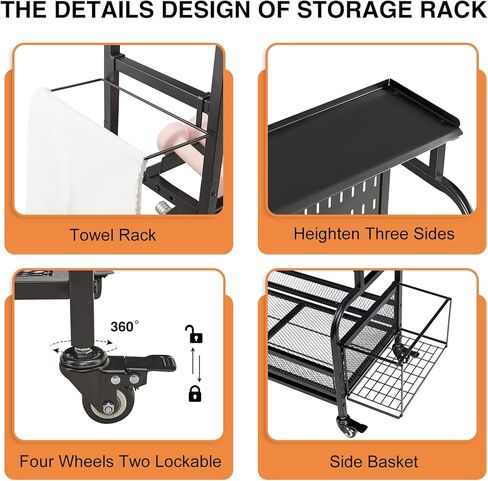 THE DETAILS DESIGN OF STORAGE RACK

Towel Rack

Heighten Three Sides

360°

Four Wheels Two Lockable

Side Basket