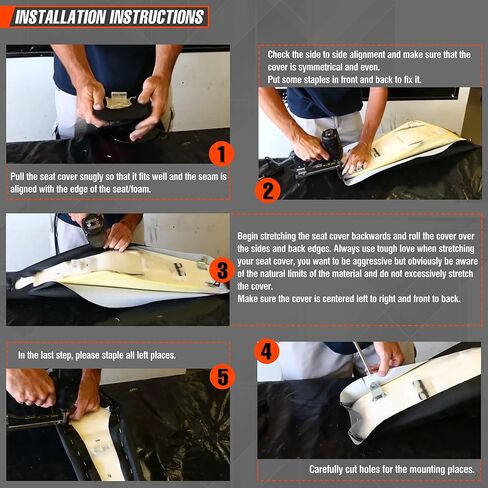 INSTALLATION INSTRUCTIONS

1

Pull the seat cover snugly so that it fits well and the seam is aligned with the edge of the seat/foam.

Check the side to side alignment and make sure that the cover is symmetrical and even.
Put some staples in front and back to fix it.

2

3

Begin stretching the seat cover backwards and roll the cover over the sides and back edges. Always use tough love when stretching your seat cover, you want to be aggressive but obviously be aware of the natural limits of the material and do not excessively stretch the cover.
Make sure the cover is centered left to right and front to back.

In the last step, please staple all left places.

5

4

Carefully cut holes for the mounting places.