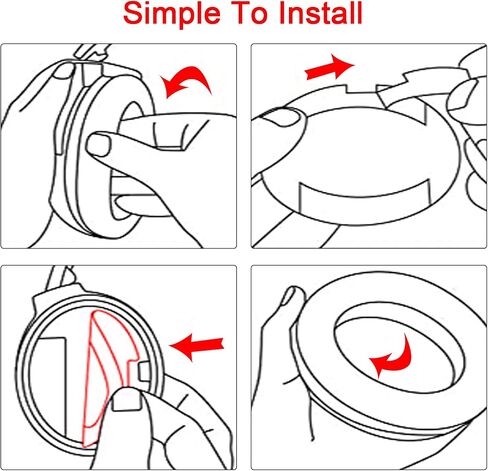 Simple To Install