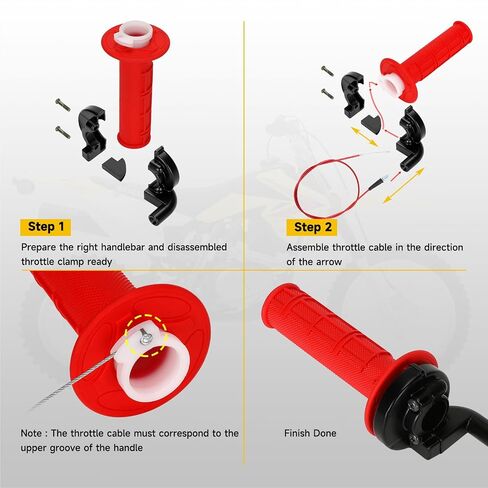 Step 1

Prepare the right handlebar and disassembled throttle clamp ready

Step 2

Assemble throttle cable in the direction of the arrow

Note : The throttle cable must correspond to the upper groove of the handle

Finish Done