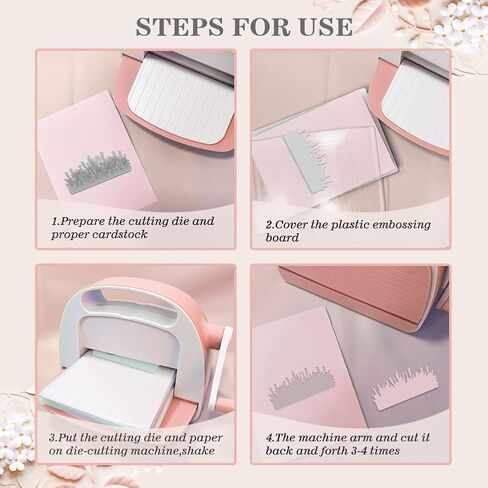 STEPS FOR USE

1.Prepare the cutting die and proper cardstock

2.Cover the plastic embossing board

3.Put the cutting die and paper on die-cutting machine,shake

4.The machine arm and cut it back and forth 3-4 times