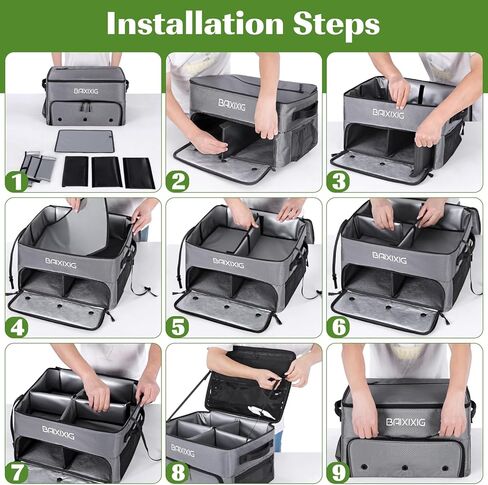 Installation Steps

BAIXIXIG
1

BAIXIXIG
2

BAIXIXIG
3

BAIXIXIG
4

BAIXIXIG
5

BAIXIXIG
6

BAIXIXIG
7

BAIXIXIG
8

BAIXIXIG
9