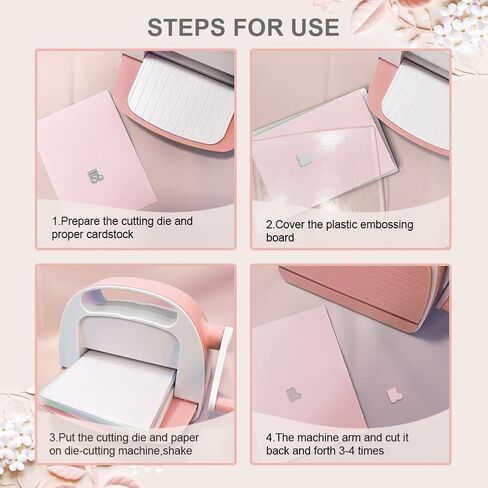 STEPS FOR USE

1.Prepare the cutting die and proper cardstock

2.Cover the plastic embossing board

3.Put the cutting die and paper on die-cutting machine,shake

4.The machine arm and cut it back and forth 3-4 times