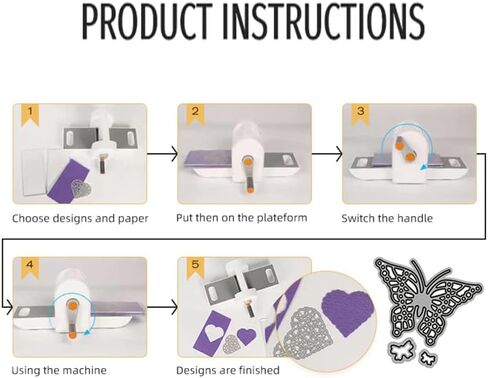 PRODUCT INSTRUCTIONS

1

Choose designs and paper

2

Put then on the plateform

3

Switch the handle

4

Using the machine

5

Designs are finished