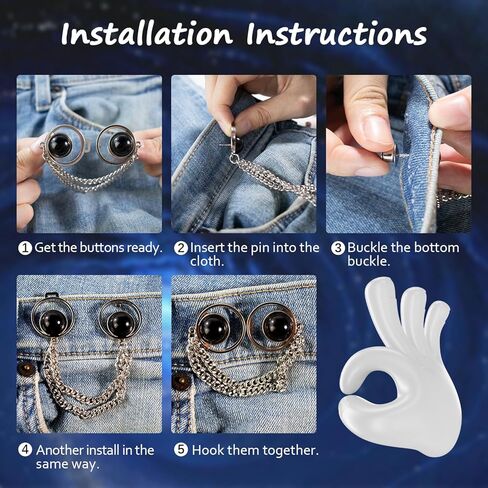 Installation Instructions

1 Get the buttons ready.

2 Insert the pin into the cloth.

3 Buckle the bottom buckle.

4 Another install in the same way.

5 Hook them together.