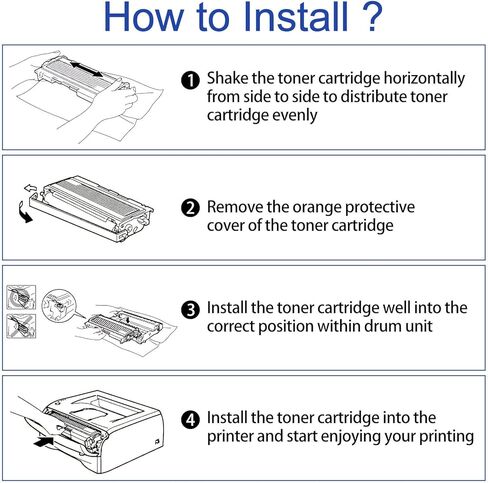 How to Install ?

❶ Shake the toner cartridge horizontally from side to side to distribute toner cartridge evenly

❷ Remove the orange protective cover of the toner cartridge

❸ Install the toner cartridge well into the correct position within drum unit

❹ Install the toner cartridge into the printer and start enjoying your printing