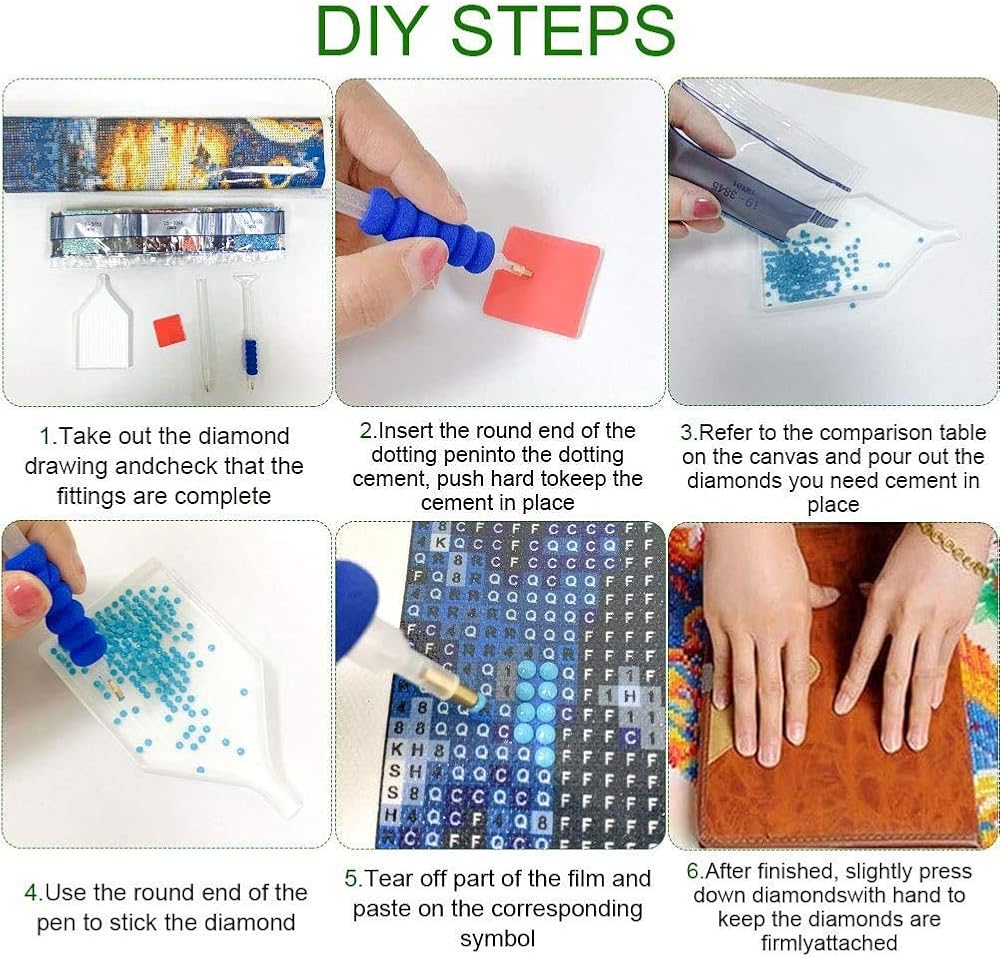 DIY STEPS

1.Take out the diamond drawing andcheck that the fittings are complete

2.Insert the round end of the dotting peninto the dotting cement, push hard tokeep the cement in place

3.Refer to the comparison table on the canvas and pour out the diamonds you need cement in place

4.Use the round end of the pen to stick the diamond

5.Tear off part of the film and paste on the corresponding symbol

6.After finished, slightly press down diamondswith hand to keep the diamonds are firmlyattached