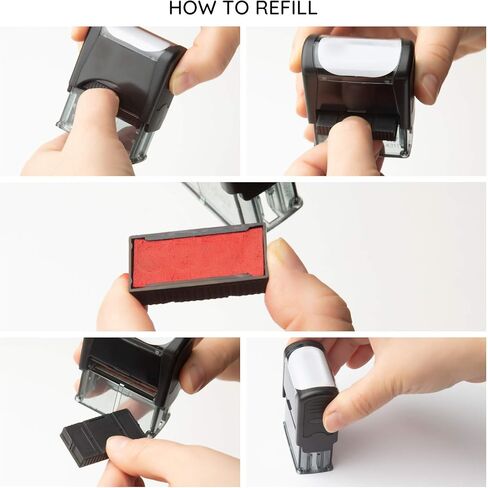 HOW TO REFILL