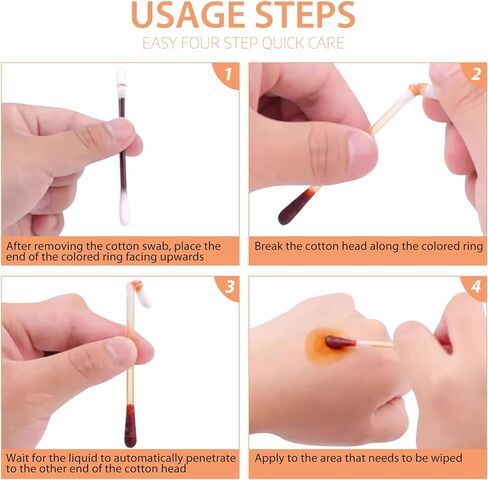 USAGE STEPS

EASY FOUR STEP QUICK CARE

1

After removing the cotton swab, place the end of the colored ring facing upwards

2

Break the cotton head along the colored ring

3

Wait for the liquid to automatically penetrate to the other end of the cotton head

4

Apply to the area that needs to be wiped