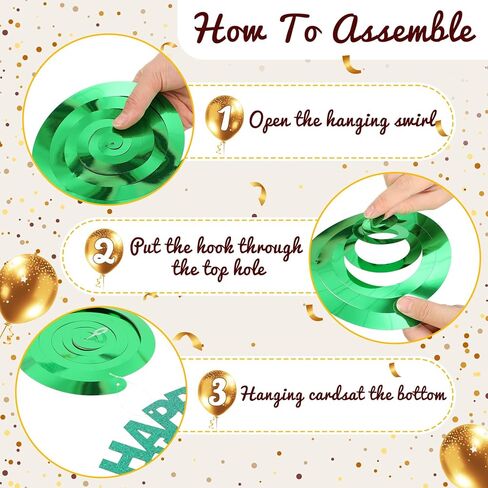 How To Assemble

1 Open the hanging swirl

2 Put the hook through the top hole

3 Hanging cardsat the bottom

HAPP