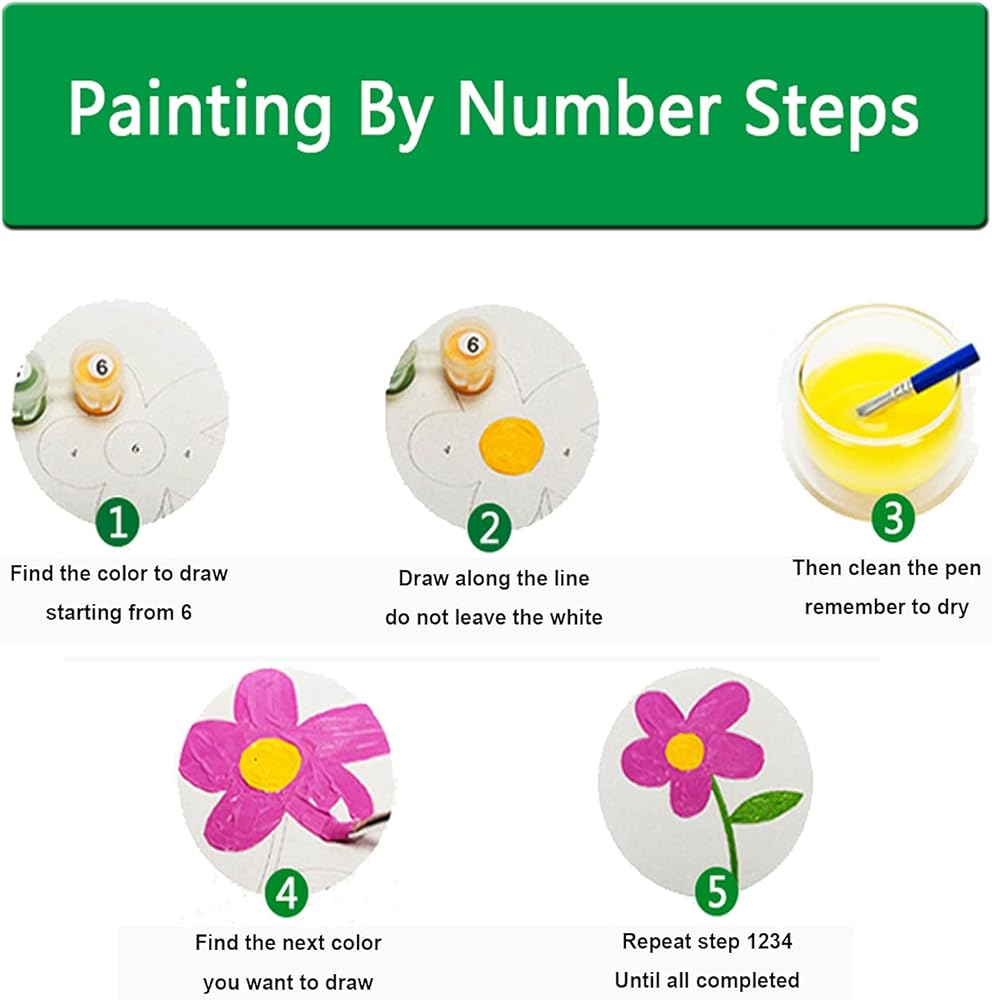 Painting By Number Steps

6

4 6 4

1

Find the color to draw starting from 6

6

4

2

Draw along the line do not leave the white

3

Then clean the pen remember to dry

4

Find the next color you want to draw

5

Repeat step 1234 Until all completed