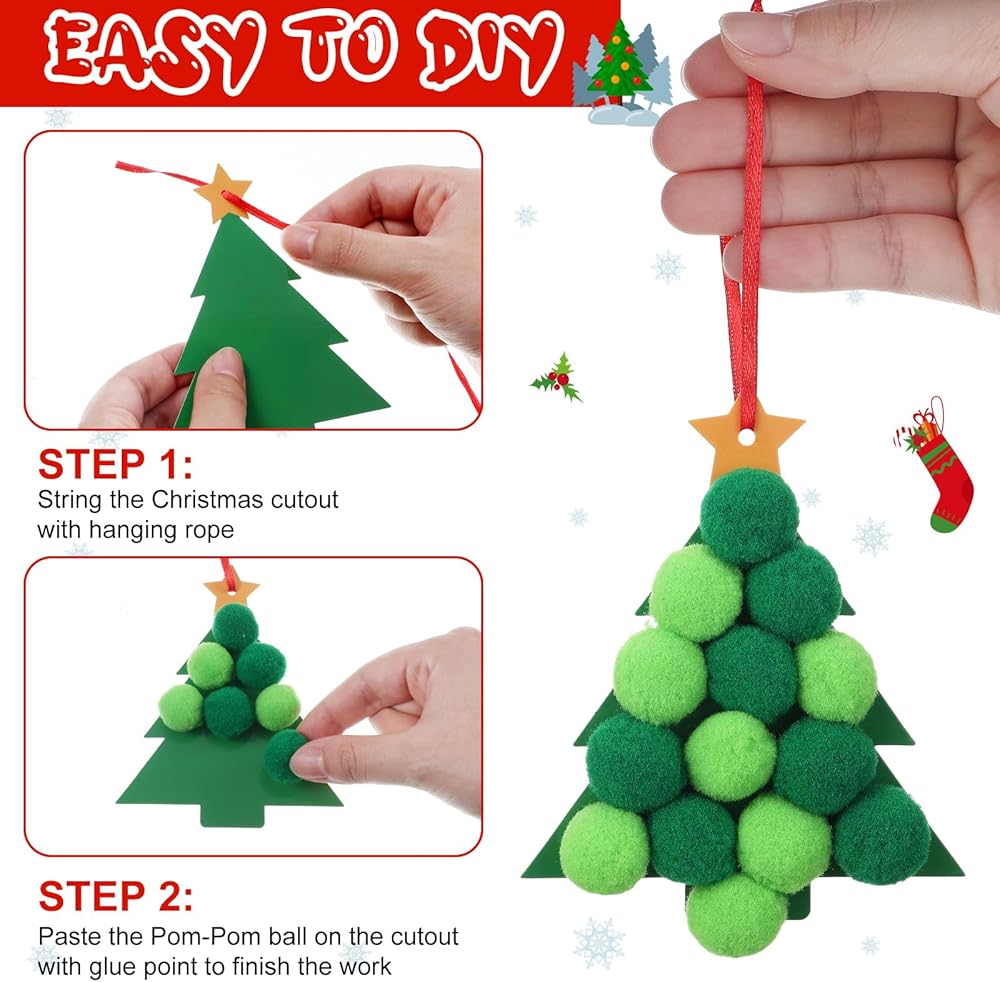 EASY TO DIY

STEP 1:
String the Christmas cutout with hanging rope

STEP 2:
Paste the Pom-Pom ball on the cutout with glue point to finish the work