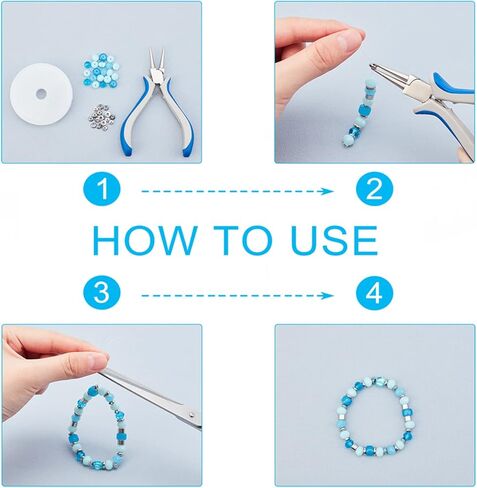 1
2
HOW TO USE
3
4