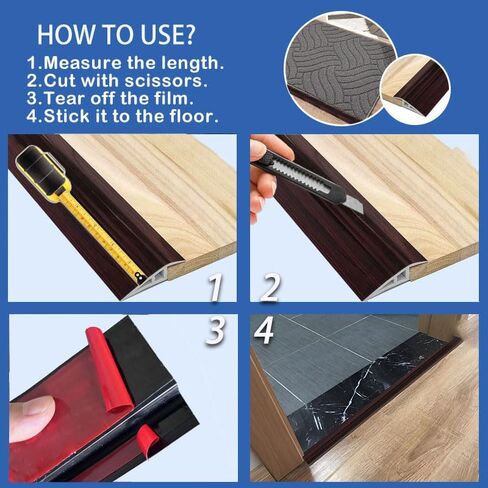 HOW TO USE?
1.Measure the length.
2.Cut with scissors.
3.Tear off the film.
4.Stick it to the floor.

1

2

3

4