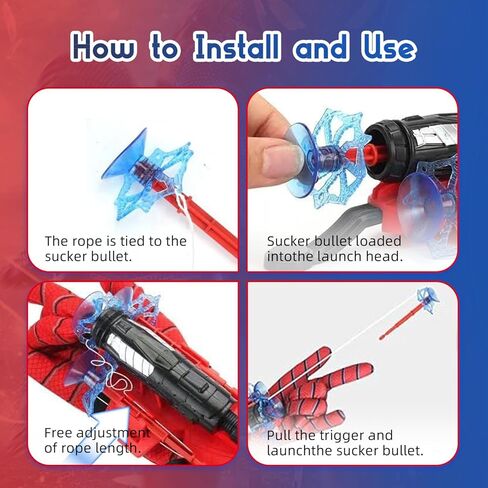 How to Install and Use

The rope is tied to the sucker bullet.

Sucker bullet loaded intothe launch head.

Free adjustment of rope length.

Pull the trigger and launchthe sucker bullet.