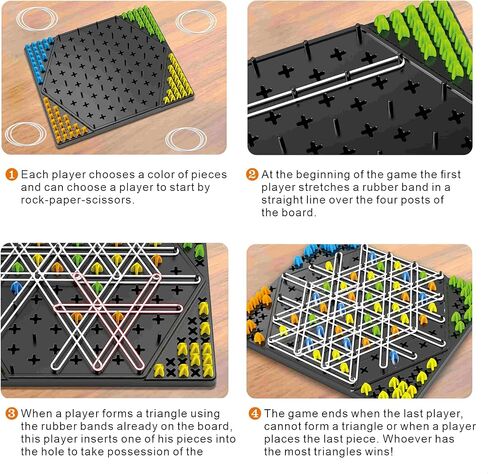 1 Each player chooses a color of pieces and can choose a player to start by rock-paper-scissors.

2 At the beginning of the game the first player stretches a rubber band in a straight line over the four posts of the board.

3 When a player forms a triangle using the rubber bands already on the board, this player inserts one of his pieces into the hole to take possession of the

4 The game ends when the last player, cannot form a triangle or when a player places the last piece. Whoever has the most triangles wins!