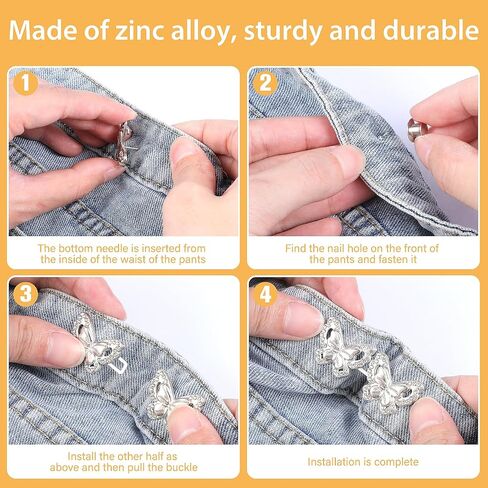 Made of zinc alloy, sturdy and durable

1

The bottom needle is inserted from the inside of the waist of the pants

2

Find the nail hole on the front of the pants and fasten it

3

Install the other half as above and then pull the buckle

4

Installation is complete