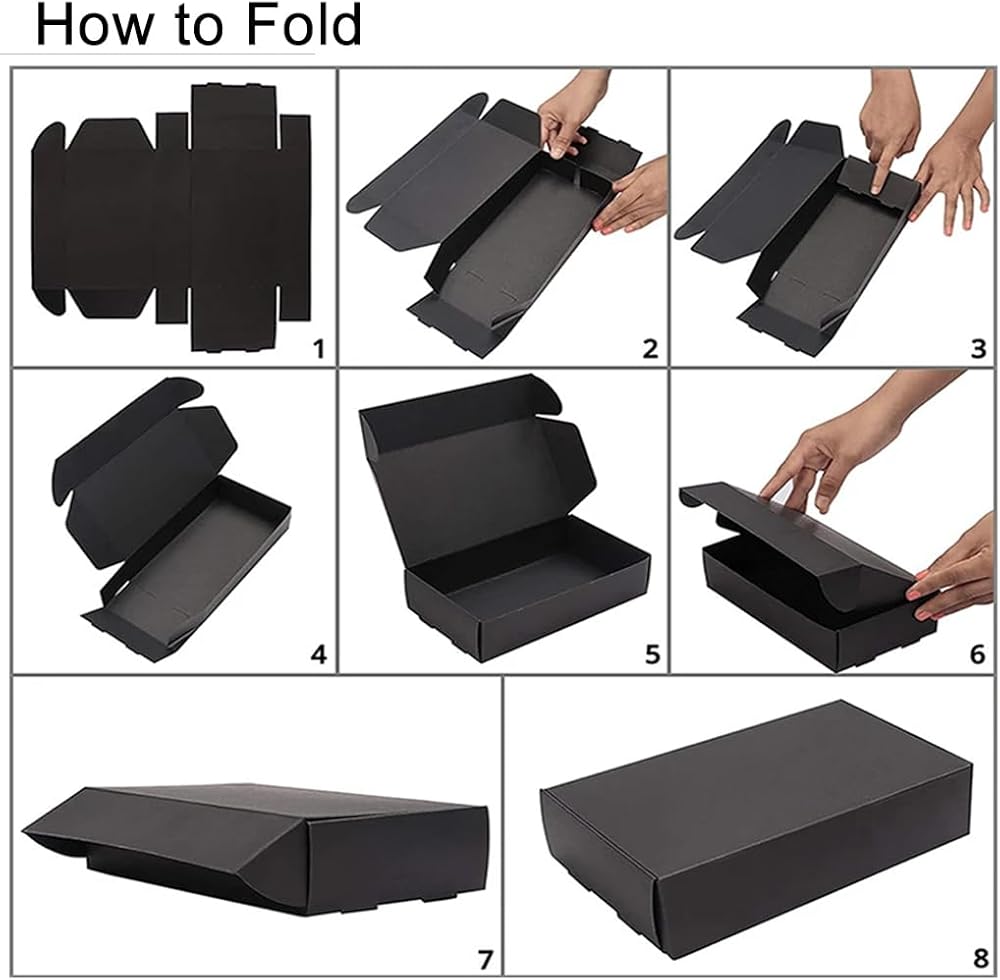 How to Fold

1

2

3

4

5

6

7

8