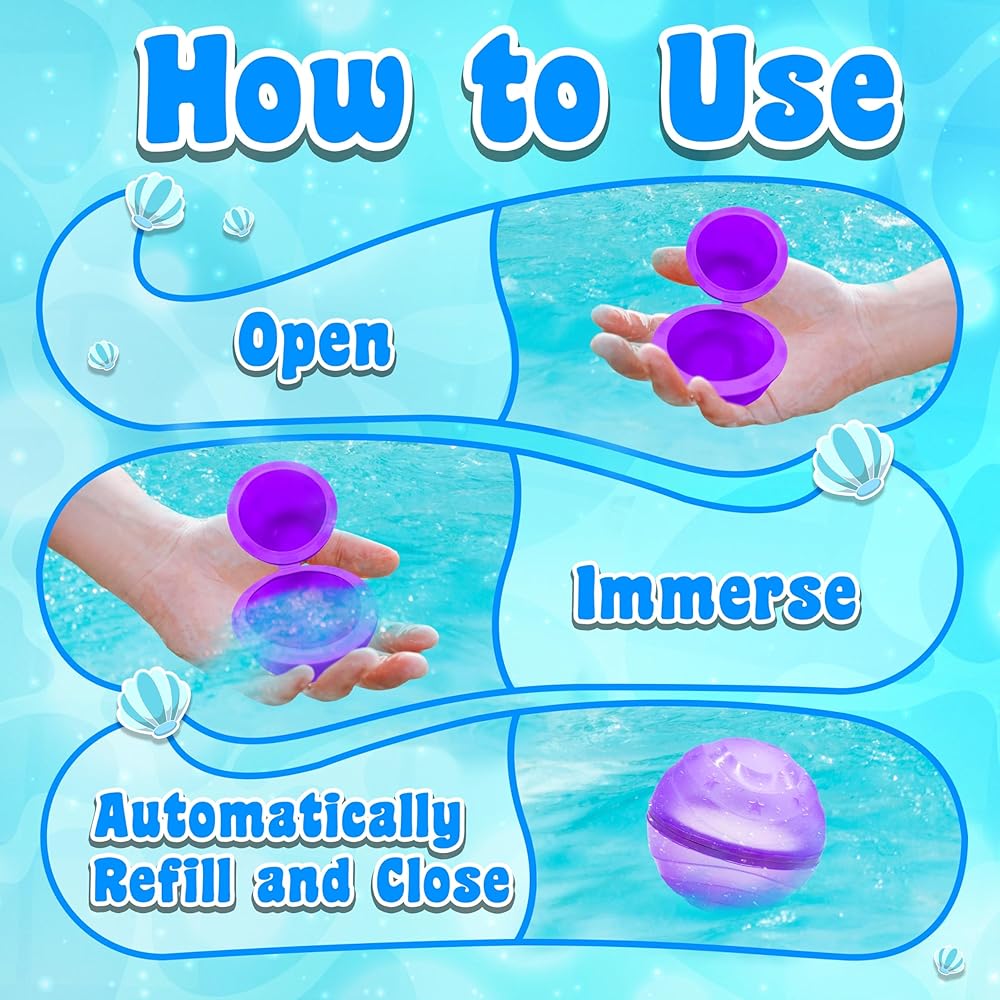 How to Use

Open

Immerse

Automatically Refill and Close