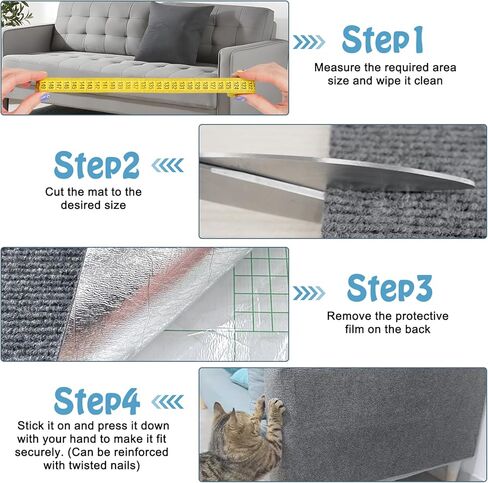 Step1

Measure the required area size and wipe it clean

Step2

Cut the mat to the desired size

Step3

Remove the protective film on the back

Step4

Stick it on and press it down with your hand to make it fit securely. (Can be reinforced with twisted nails)