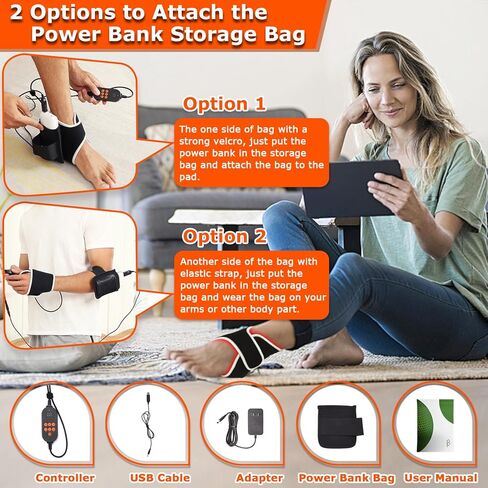 2 Options to Attach the Power Bank Storage Bag

Option 1

The one side of bag with a strong velcro, just put the power bank in the storage bag and attach the bag to the pad.

Option 2

Another side of the bag with elastic strap, just put the power bank in the storage bag and wear the bag on your arms or other body part.

Controller

USB Cable

Adapter

Power Bank Bag

User Manual