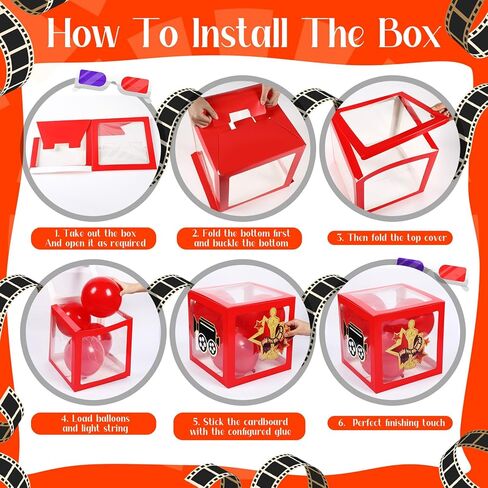 How To Install The Box

1. Take out the box And open it as required

2. Fold the bottom first and buckle the bottom

3. Then fold the top cover

4. Load balloons and light string

5. Stick the cardboard with the configured glue

6. Perfect finishing touch