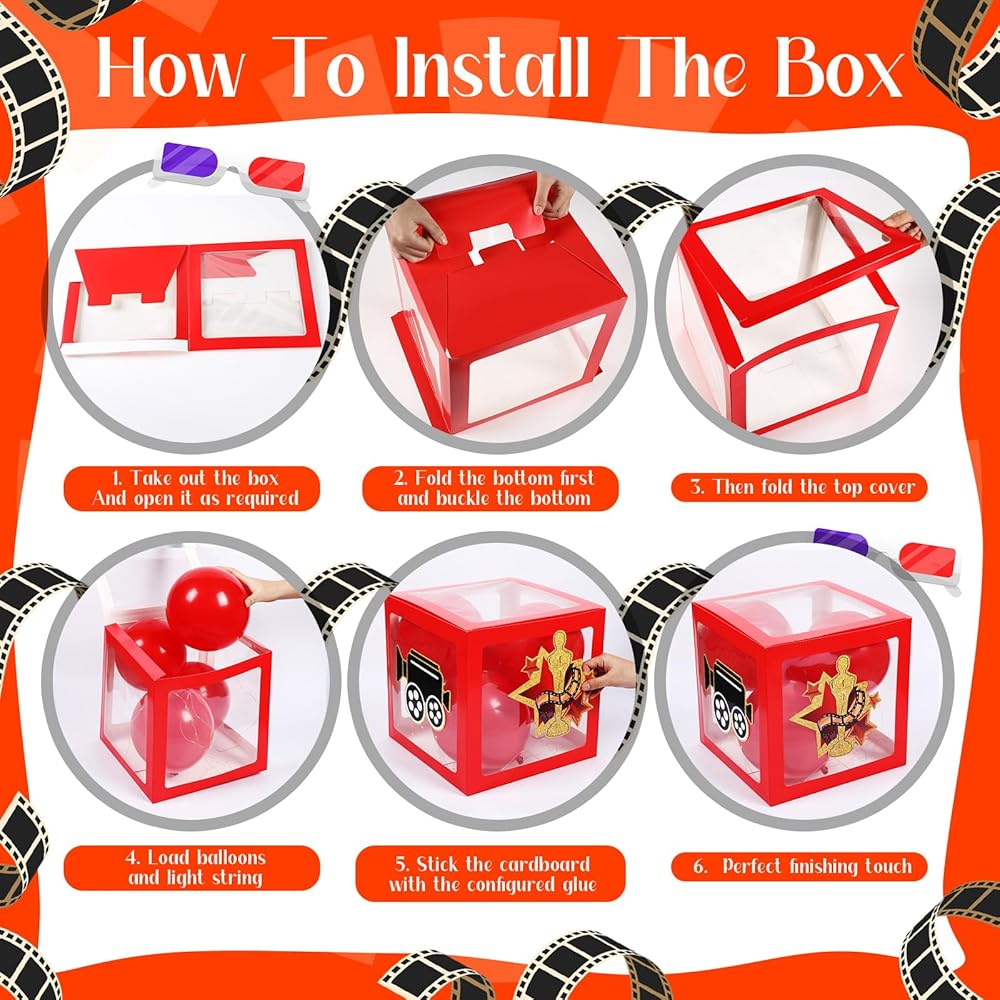 How To Install The Box

1. Take out the box
And open it as required

2. Fold the bottom first
and buckle the bottom

3. Then fold the top cover

4. Load balloons
and light string

5. Stick the cardboard
with the configured glue

6. Perfect finishing touch