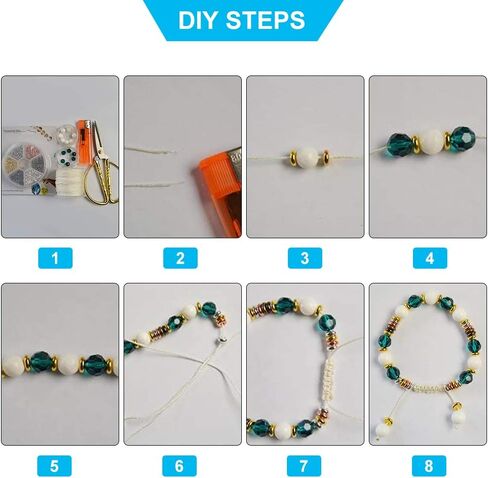 DIY STEPS

1

2

3

4

5

6

7

8