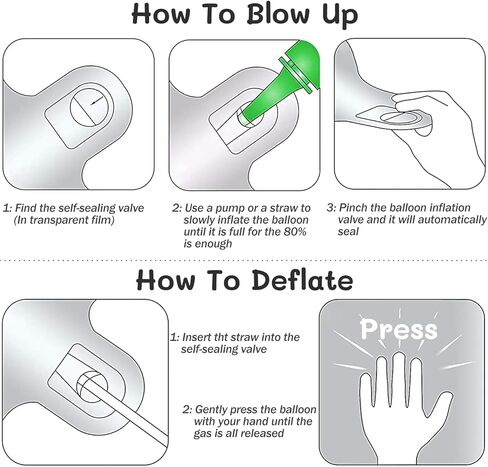 How To Blow Up

1: Find the self-sealing valve (In transparent film)

2: Use a pump or a straw to slowly inflate the balloon until it is full for the 80% is enough

3: Pinch the balloon inflation valve and it will automatically seal

How To Deflate

1: Insert tht straw into the self-sealing valve

2: Gently press the balloon with your hand until the gas is all released

Press