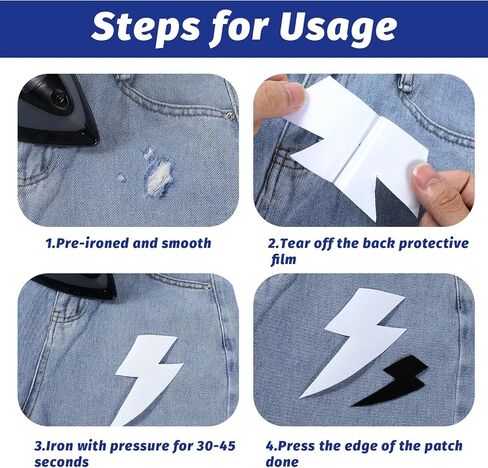 Steps for Usage

1.Pre-ironed and smooth

2.Tear off the back protective film

3.Iron with pressure for 30-45 seconds

4.Press the edge of the patch done