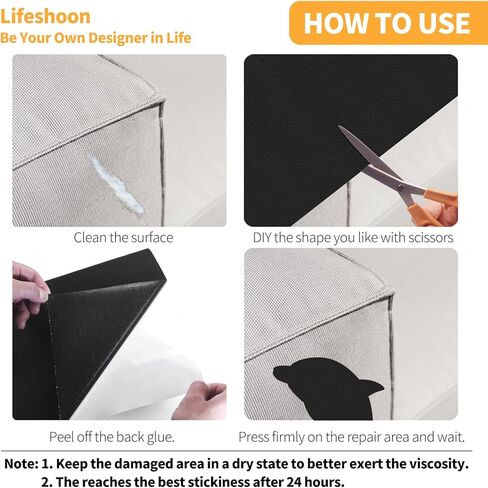 Lifeshoon
Be Your Own Designer in Life

HOW TO USE

Clean the surface

DIY the shape you like with scissors

Peel off the back glue.

Press firmly on the repair area and wait.

Note: 1. Keep the damaged area in a dry state to better exert the viscosity.
2. The reaches the best stickiness after 24 hours.