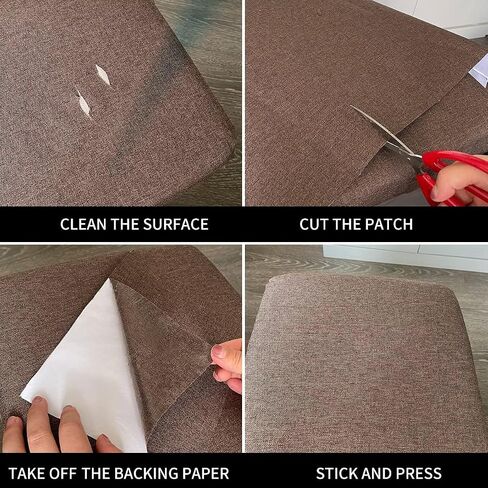 CLEAN THE SURFACE

CUT THE PATCH

TAKE OFF THE BACKING PAPER

STICK AND PRESS