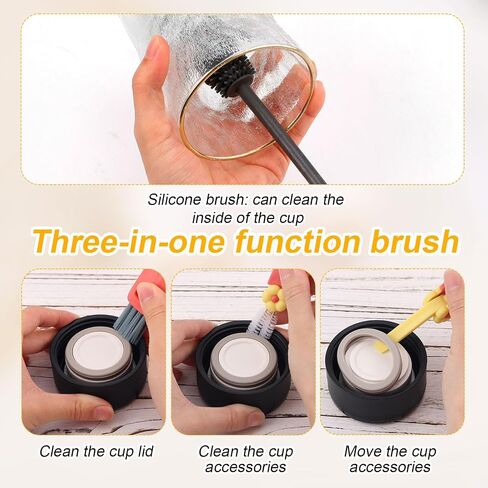 Silicone brush: can clean the inside of the cup

Three-in-one function brush

Clean the cup lid

Clean the cup accessories

Move the cup accessories