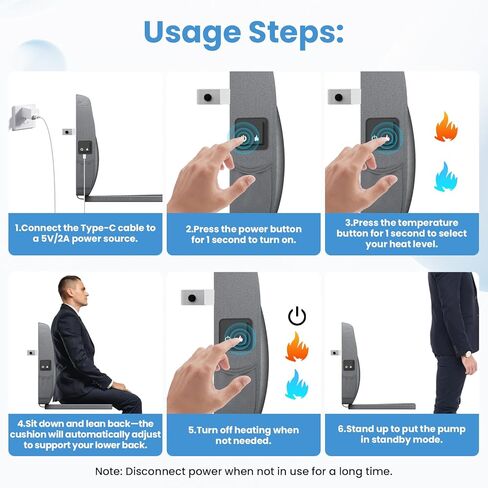 Usage Steps:

1.Connect the Type-C cable to a 5V/2A power source.

2.Press the power button for 1 second to turn on.

3.Press the temperature button for 1 second to select your heat level.

4.Sit down and lean back—the cushion will automatically adjust to support your lower back.

5.Turn off heating when not needed.

6.Stand up to put the pump in standby mode.

Note: Disconnect power when not in use for a long time.